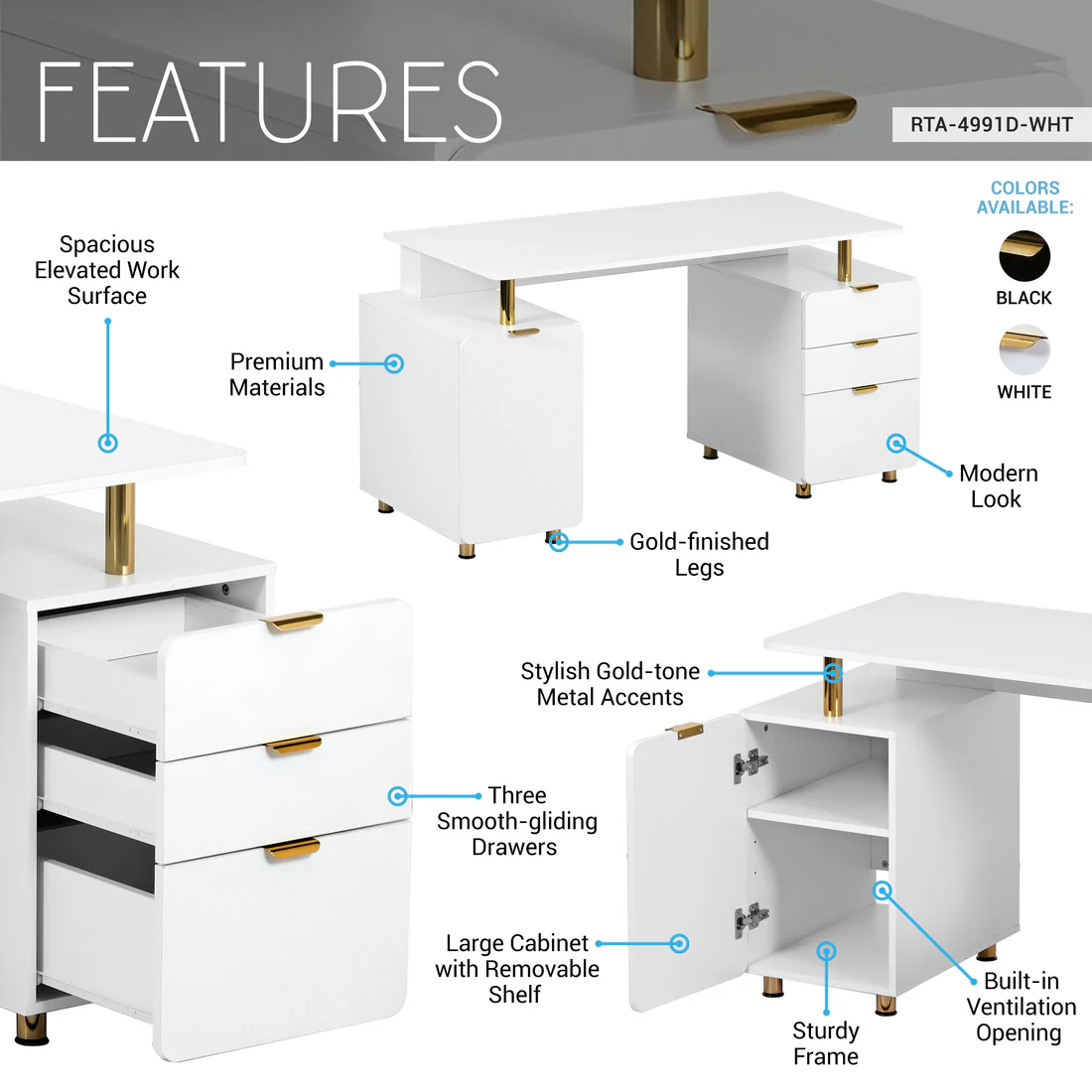 FEATURES

RTA-4991D-WHT

COLORS AVAILABLE:

BLACK

WHITE

Spacious Elevated Work Surface

Premium Materials

Modern Look

Gold-finished Legs

Stylish Gold-tone Metal Accents

Three Smooth-gliding Drawers

Large Cabinet with Removable Shelf

Sturdy Frame

Built-in Ventilation Opening